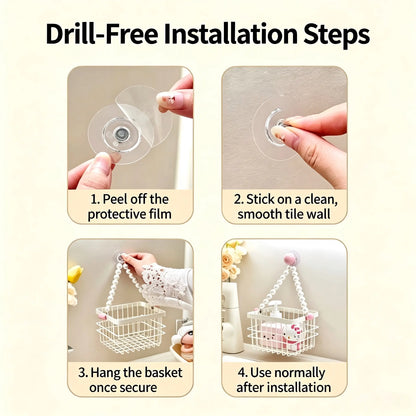 Drill-Free Installation Steps

1. Peel off the protective film

2. Stick on a clean, smooth tile wall

3. Hang the basket once secure

4. Use normally after installation