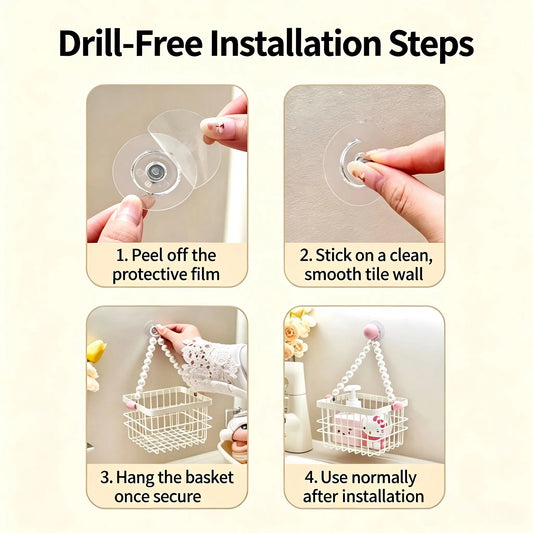 Drill-Free Installation Steps

1. Peel off the protective film

2. Stick on a clean, smooth tile wall

3. Hang the basket once secure

4. Use normally after installation